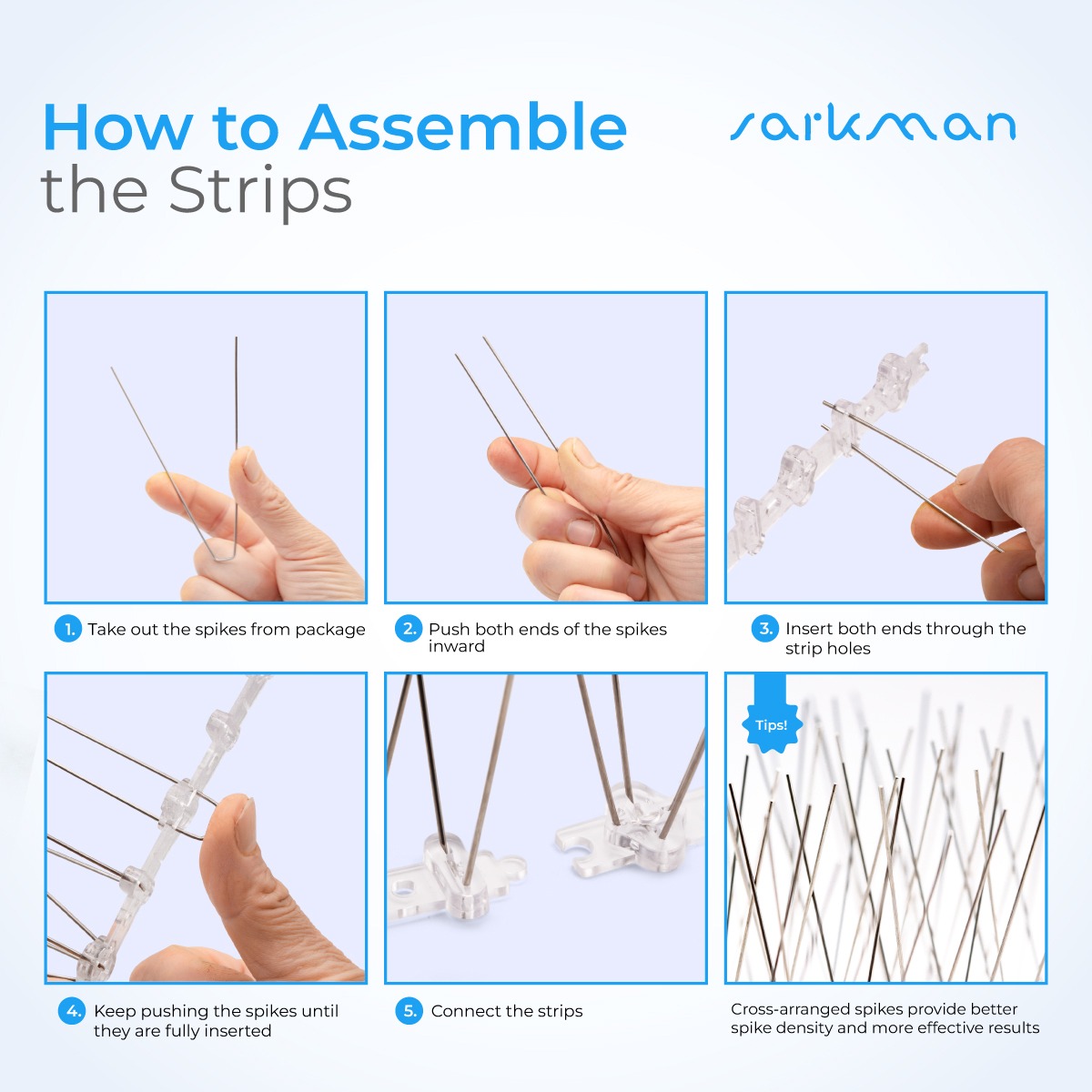 How to Assemble the Strips

sarkman

1. Take out the spikes from package

2. Push both ends of the spikes inward

3. Insert both ends through the strip holes

4. Keep pushing the spikes until they are fully inserted

5. Connect the strips

Tips!

Cross-arranged spikes provide better spike density and more effective results