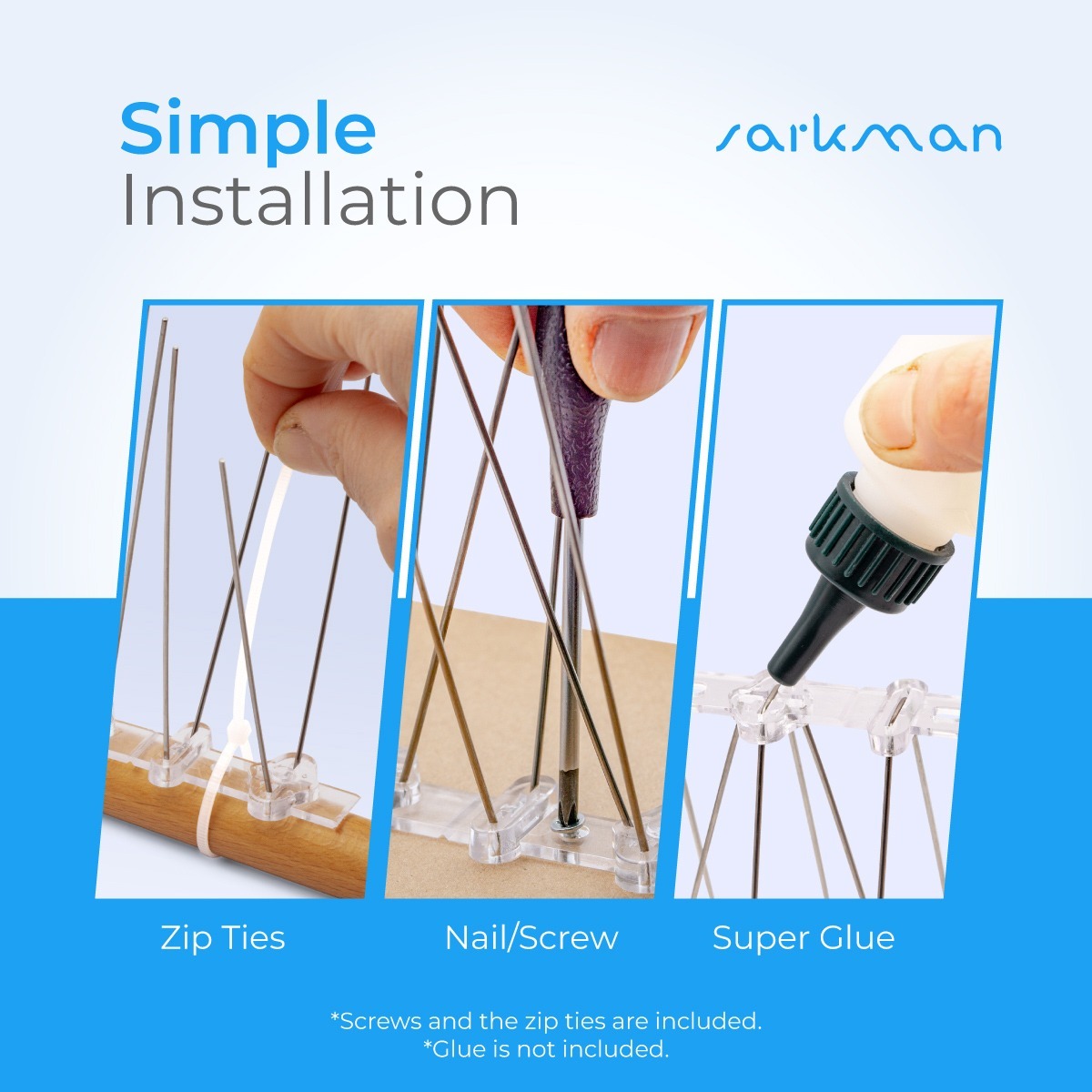 Simple Installation

sarkman

Zip Ties

Nail/Screw

Super Glue

*Screws and the zip ties are included.
*Glue is not included.